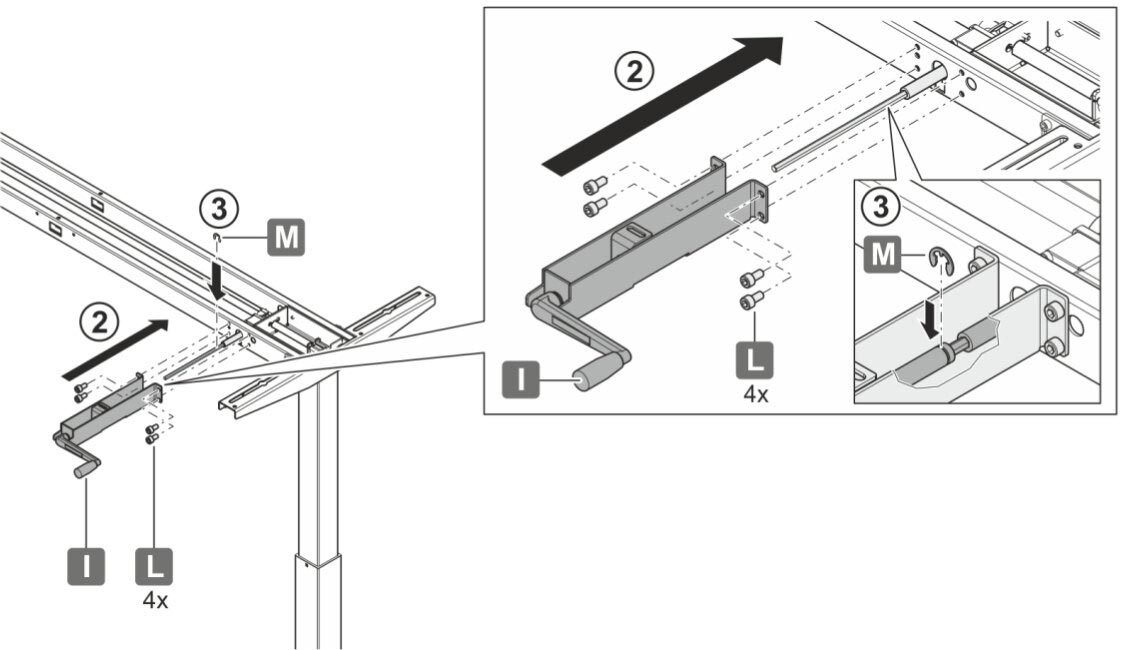 ③
M
②
I
L
4x
②
③
M
I
L
4x